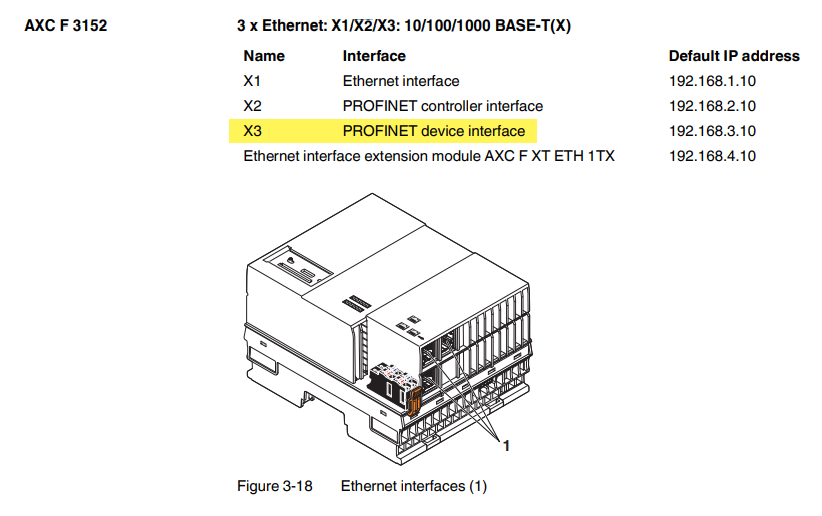 AXC F 3152

3 x Ethernet: X1/X2/X3: 10/100/1000 BASE-T(X)

| Name | Interface | Default IP address |
|---|---|---|
| X1 | Ethernet interface | 192.168.1.10 |
| X2 | PROFINET controller interface | 192.168.2.10 |
| X3 | PROFINET device interface | 192.168.3.10 |
| Ethernet interface extension module AXC F XT ETH 1TX | | 192.168.4.10 |

1

Figure 3-18 Ethernet interfaces (1)